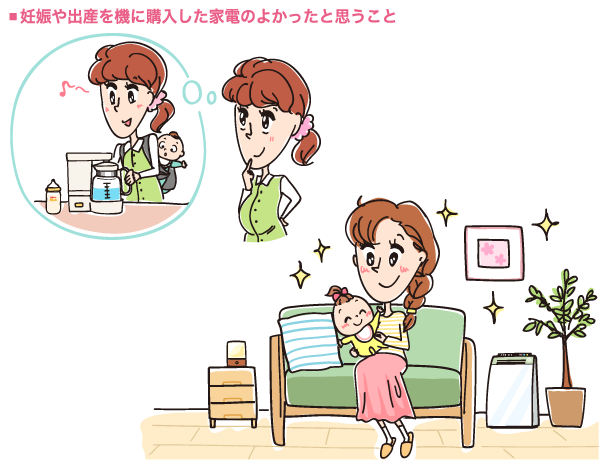 ■妊娠や出産を機に購入した家電のよかったと思うこと